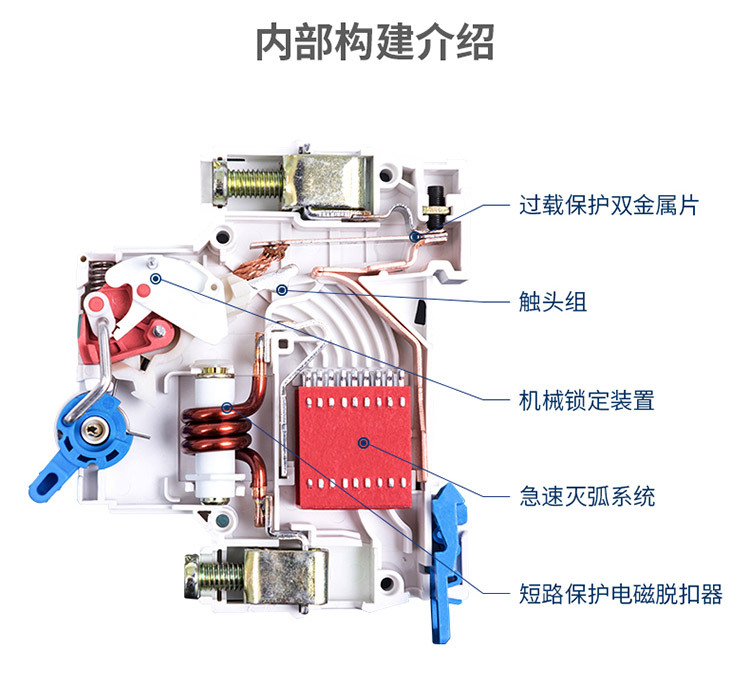 内部构建介绍

过载保护双金属片

触头组

机械锁定装置

急速灭弧系统

短路保护电磁脱扣器