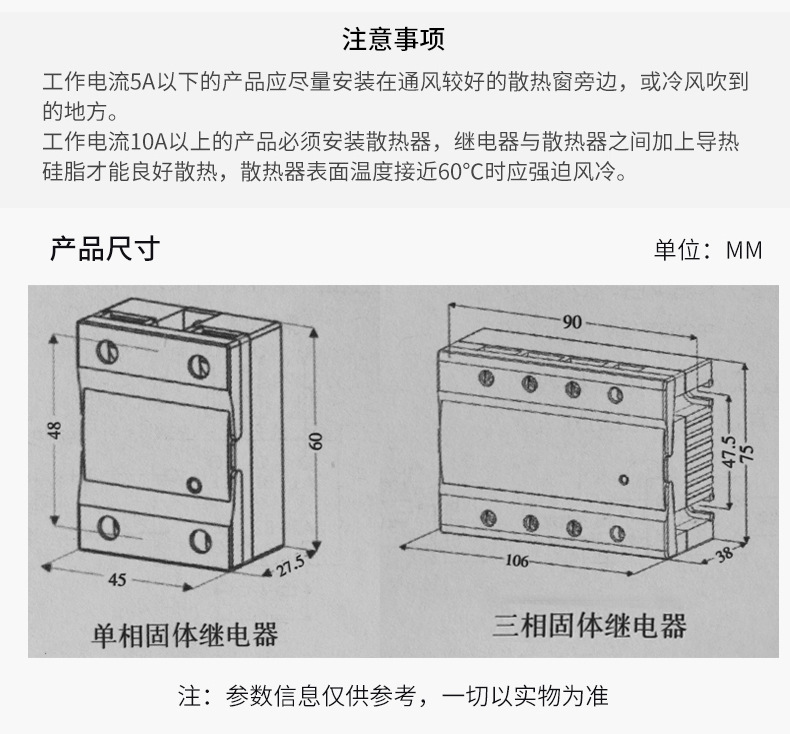 注意事项

工作电流5A以下的产品应尽量安装在通风较好的散热窗旁边，或冷风吹到的地方。
工作电流10A以上的产品必须安装散热器，继电器与散热器之间加上导热硅脂才能良好散热，散热器表面温度接近60°C时应强迫风冷。

产品尺寸

单位：MM

48
60
45
27.5
单相固体继电器

90
47.5
75
106
38
三相固体继电器

注：参数信息仅供参考，一切以实物为准