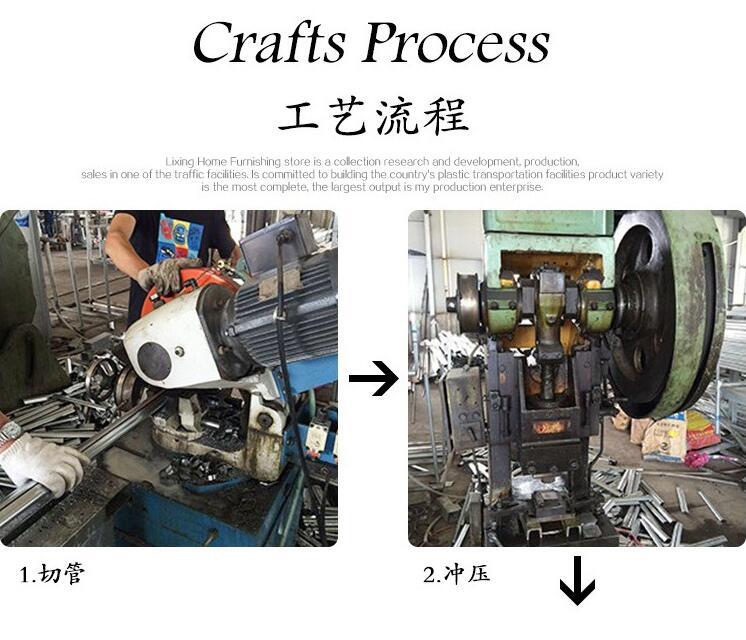 Crafts Process

工艺流程

Lixing Home Furnishing store is a collection research and development, production, sales in one of the traffic facilities. Is committed to building the country's plastic transportation facilities product variety is the most complete, the largest output is my production enterprise.

1.切管

2.冲压