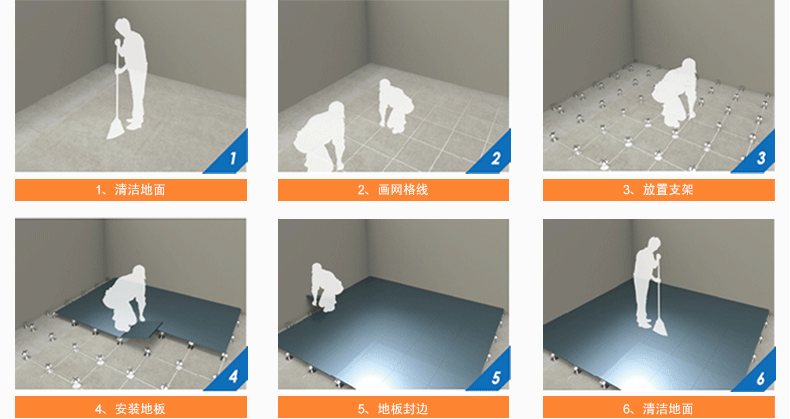 1

1、清洁地面

2

2、画网格线

3

3、放置支架

4

4、安装地板

5

5、地板封边

6

6、清洁地面