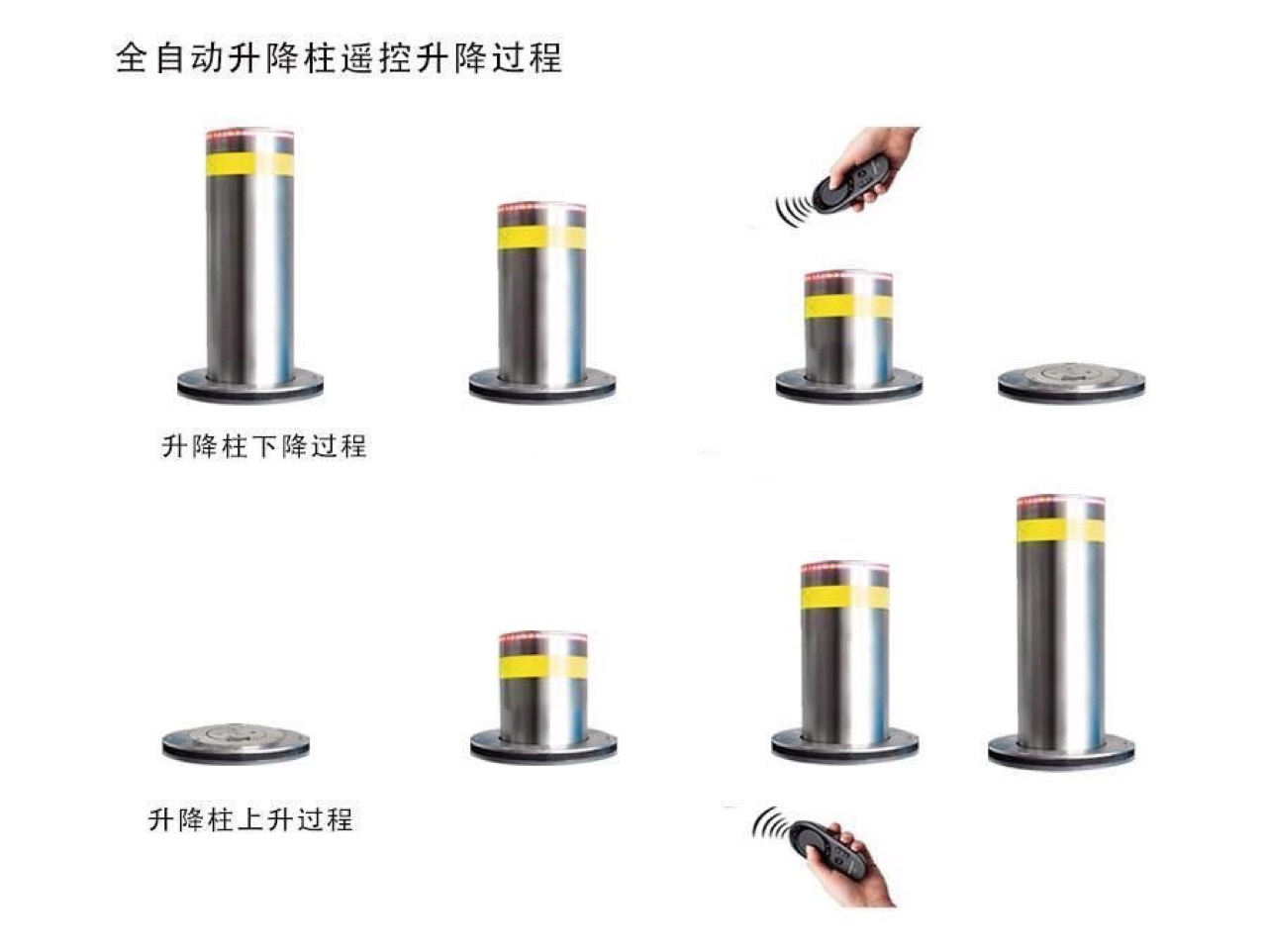 全自动升降柱遥控升降过程

升降柱下降过程

升降柱上升过程