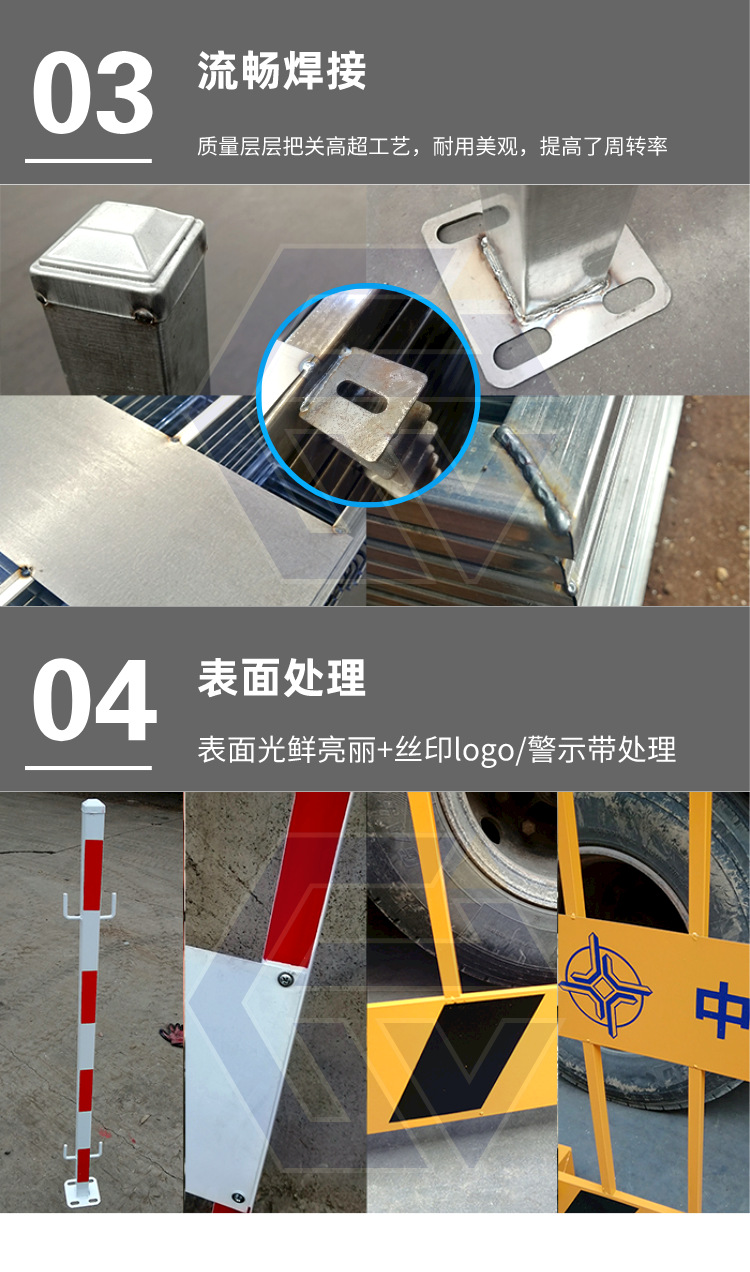 03

流畅焊接

质量层层把关高超工艺，耐用美观，提高了周转率

04

表面处理

表面光鲜亮丽+丝印logo/警示带处理

中