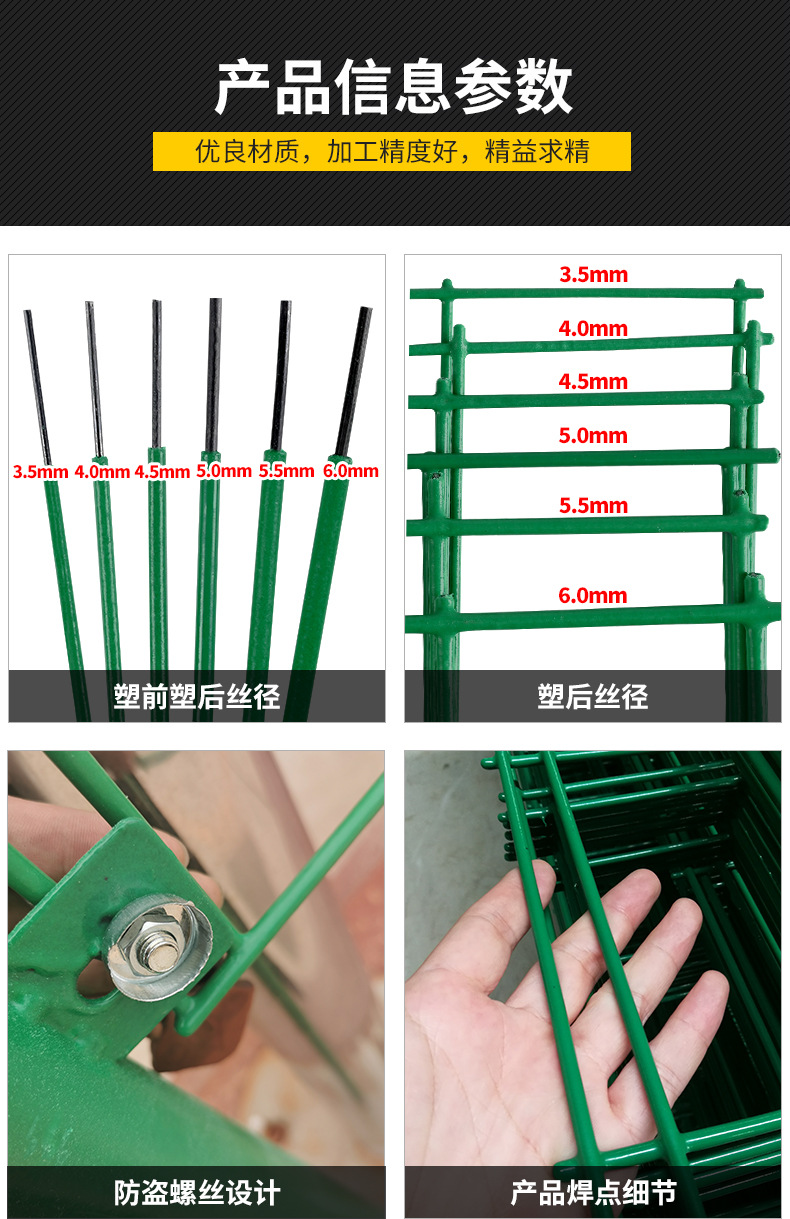 产品信息参数

优良材质，加工精度好，精益求精

3.5mm 4.0mm 4.5mm 5.0mm 5.5mm 6.0mm

塑前塑后丝径

3.5mm

4.0mm

4.5mm

5.0mm

5.5mm

6.0mm

塑后丝径

防盗螺丝设计

产品焊点细节