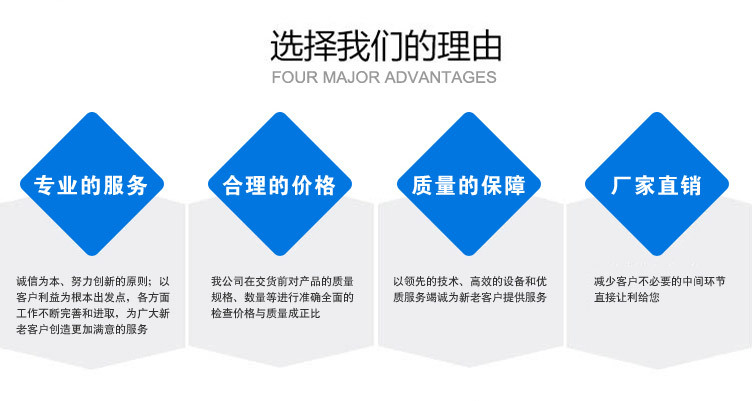 选择我们的理由
FOUR MAJOR ADVANTAGES

专业的服务

诚信为本、努力创新的原则；以客户利益为根本出发点，各方面工作不断完善和进取，为广大新老客户创造更加满意的服务

合理的价格

我公司在交货前对产品的质量规格、数量等进行准确全面的检查价格与质量成正比

质量的保障

以领先的技术、高效的设备和优质服务竭诚为新老客户提供服务

厂家直销

减少客户不必要的中间环节直接让利给您