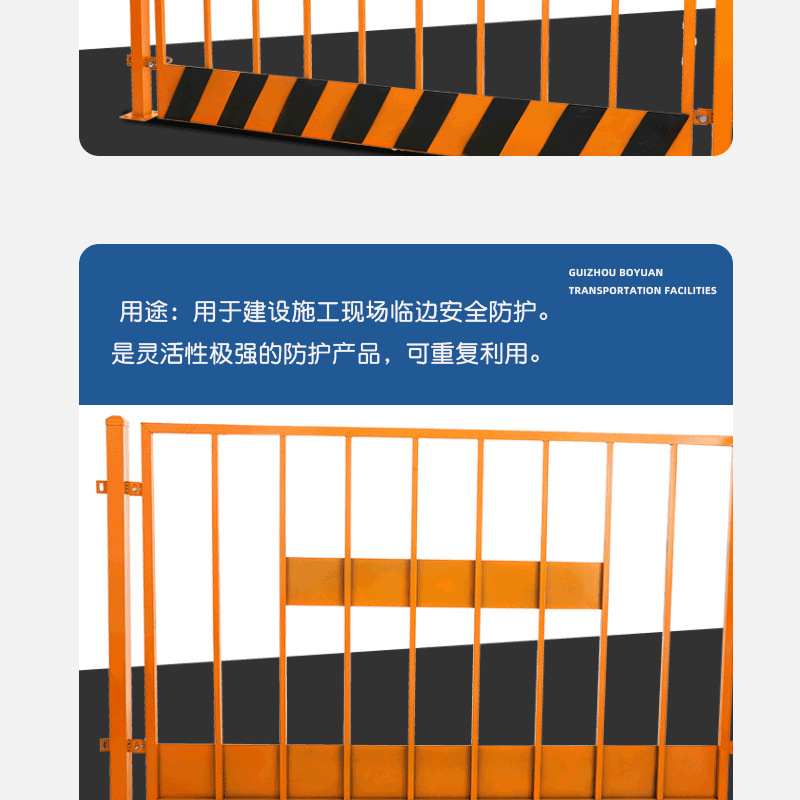 GUIZHOU BOYUAN
TRANSPORTATION FACILITIES

用途：用于建设施工现场临边安全防护。
是灵活性极强的防护产品，可重复利用。