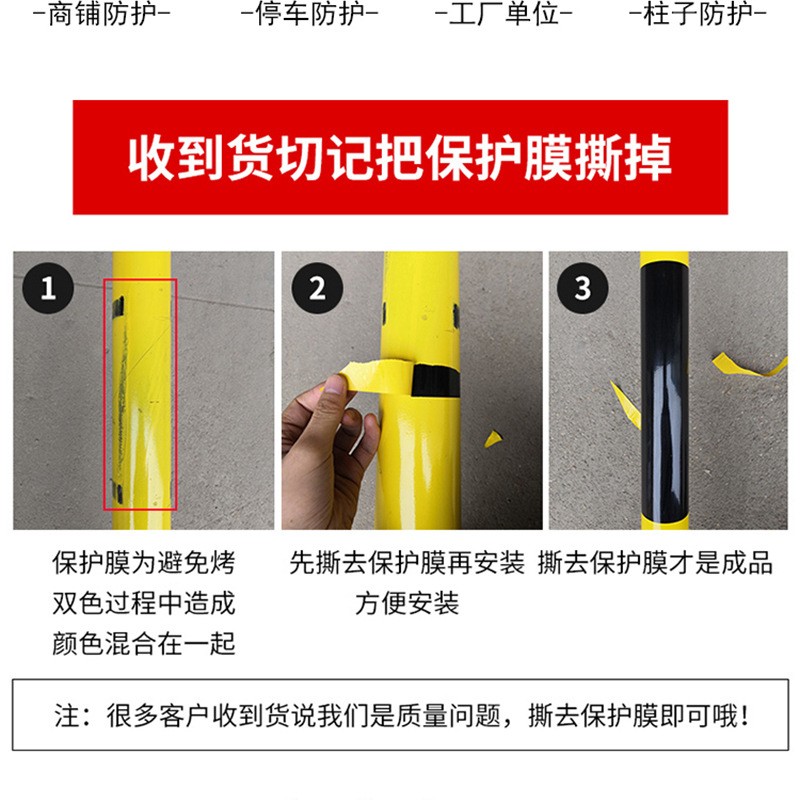 -商铺防护- -停车防护- -工厂单位- -柱子防护-

收到货切记把保护膜撕掉

1

2

3

保护膜为避免烤双色过程中造成颜色混合在一起

先撕去保护膜再安装方便安装

撕去保护膜才是成品

注：很多客户收到货说我们是质量问题，撕去保护膜即可哦！