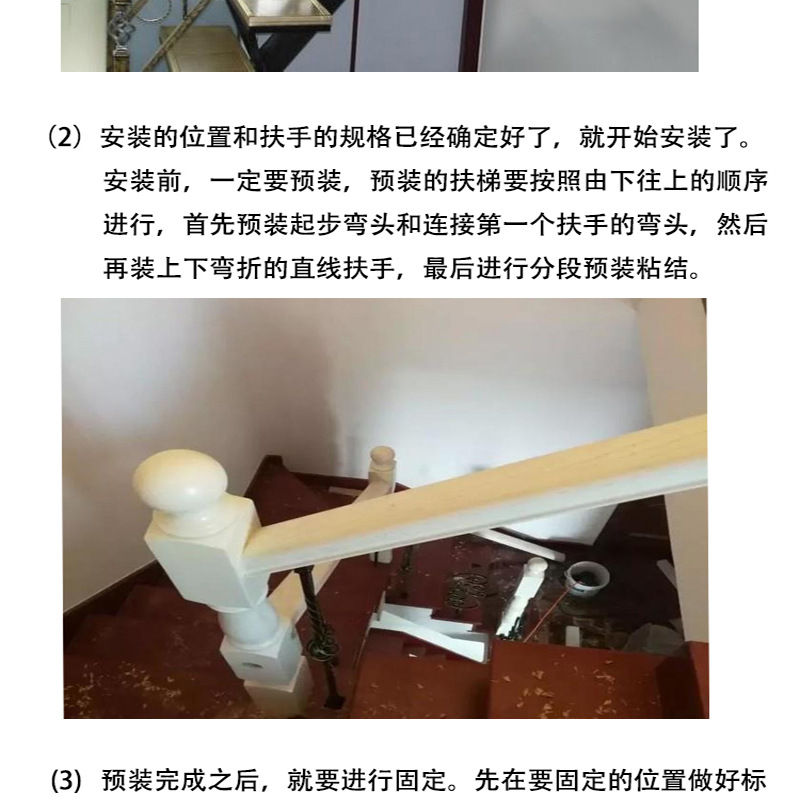 （2）安装的位置和扶手的规格已经确定好了，就开始安装了。安装前，一定要预装，预装的扶梯要按照由下往上的顺序进行，首先预装起步弯头和连接第一个扶手的弯头，然后再装上下弯折的直线扶手，最后进行分段预装粘结。

(3) 预装完成之后，就要进行固定。先在要固定的位置做好标