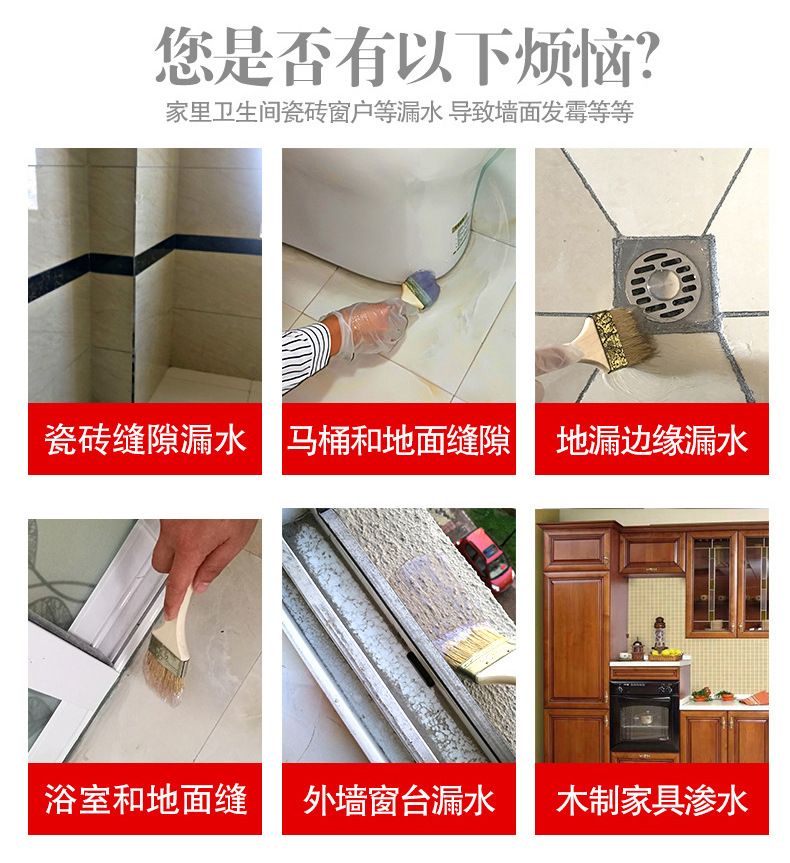 您是否有以下烦恼?
家里卫生间瓷砖窗户等漏水 导致墙面发霉等等

瓷砖缝隙漏水

马桶和地面缝隙

地漏边缘漏水

浴室和地面缝

外墙窗台漏水

木制家具渗水