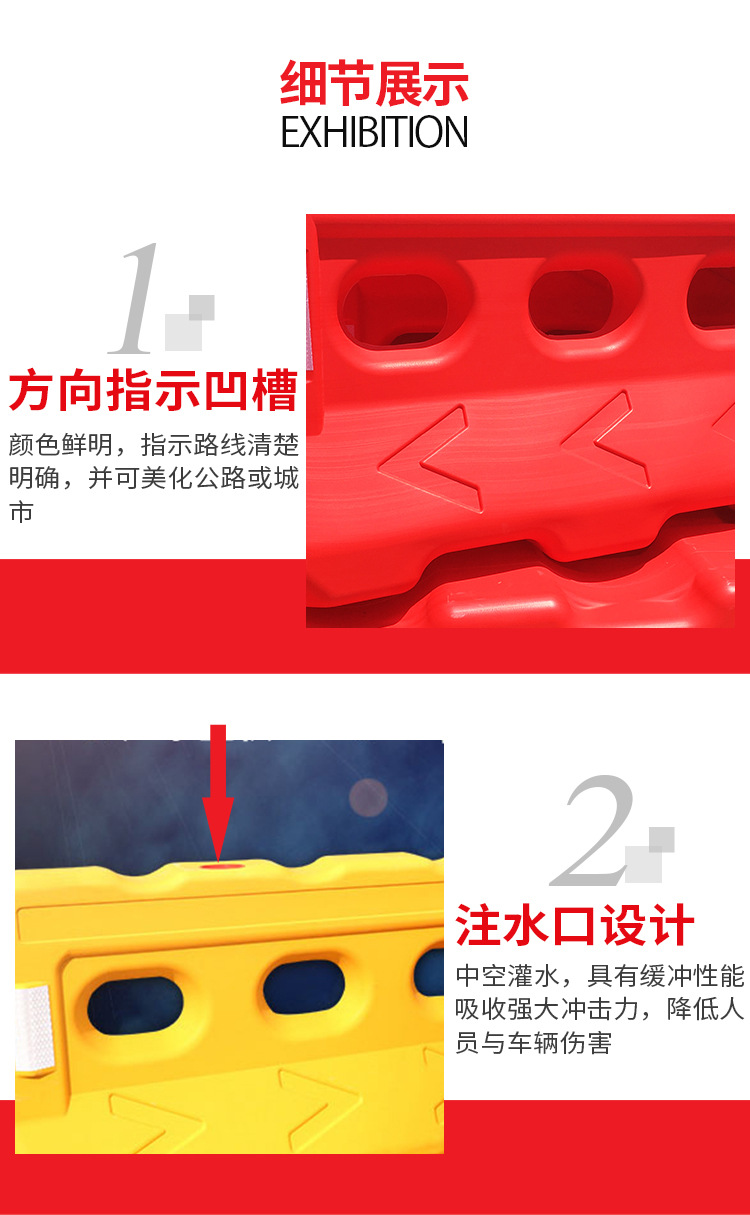 细节展示
EXHIBITION

1

方向指示凹槽

颜色鲜明，指示路线清楚明确，并可美化公路或城市

2

注水口设计

中空灌水，具有缓冲性能吸收强大冲击力，降低人员与车辆伤害