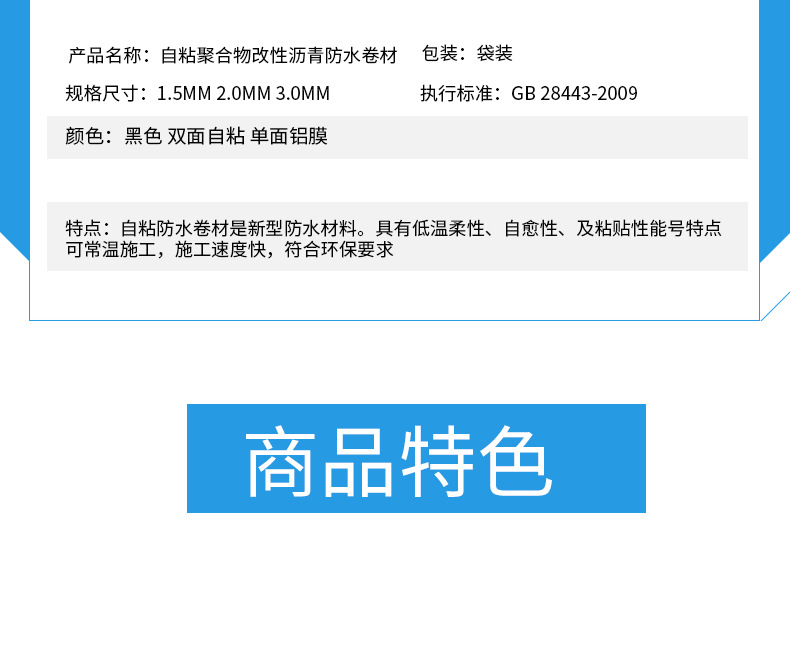 产品名称：自粘聚合物改性沥青防水卷材　包装：袋装

规格尺寸：1.5MM 2.0MM 3.0MM　执行标准：GB 28443-2009

颜色：黑色 双面自粘 单面铝膜

特点：自粘防水卷材是新型防水材料。具有低温柔性、自愈性、及粘贴性能号特点可常温施工，施工速度快，符合环保要求

商品特色