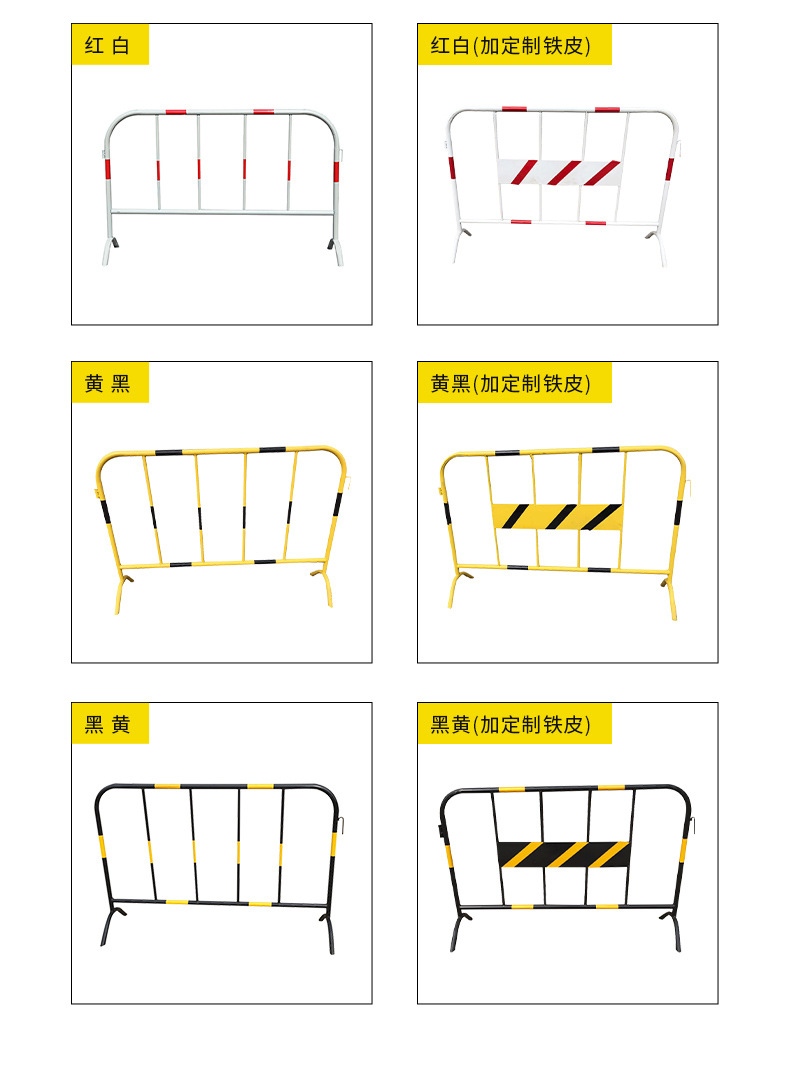 红 白

红白(加定制铁皮)

黄 黑

黄黑(加定制铁皮)

黑 黄

黑黄(加定制铁皮)