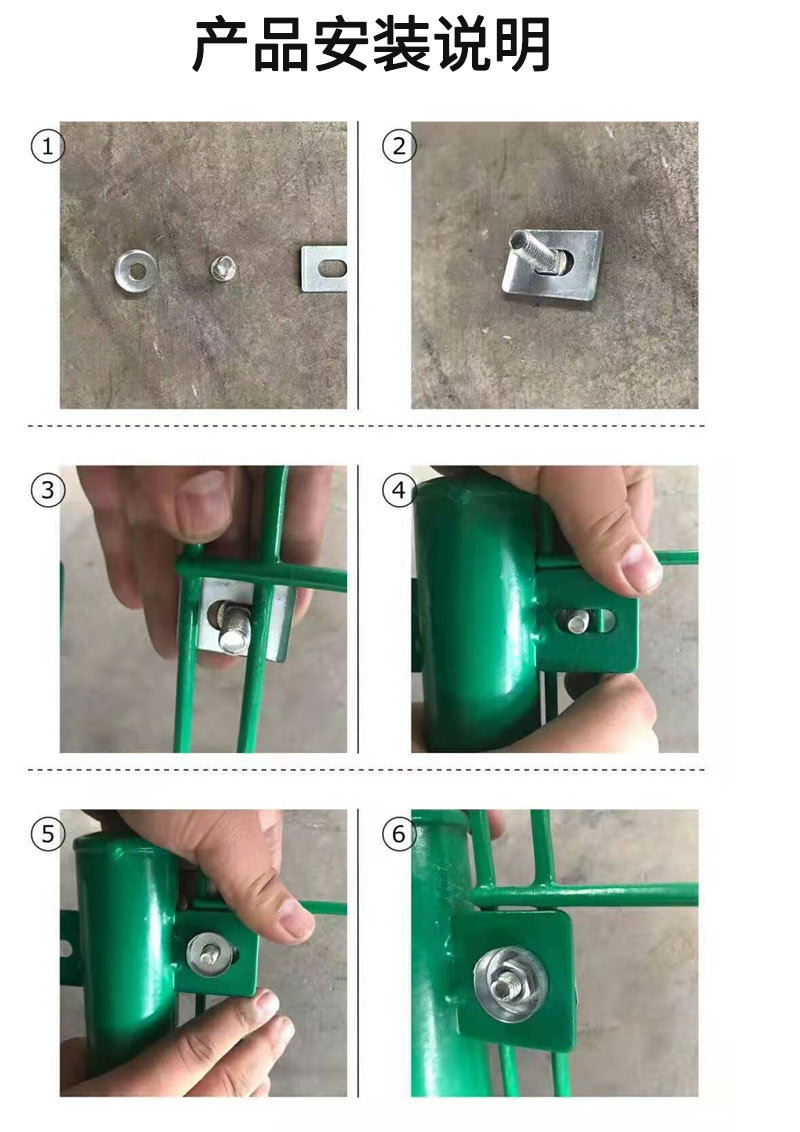 产品安装说明

①

②

③

④

⑤

⑥