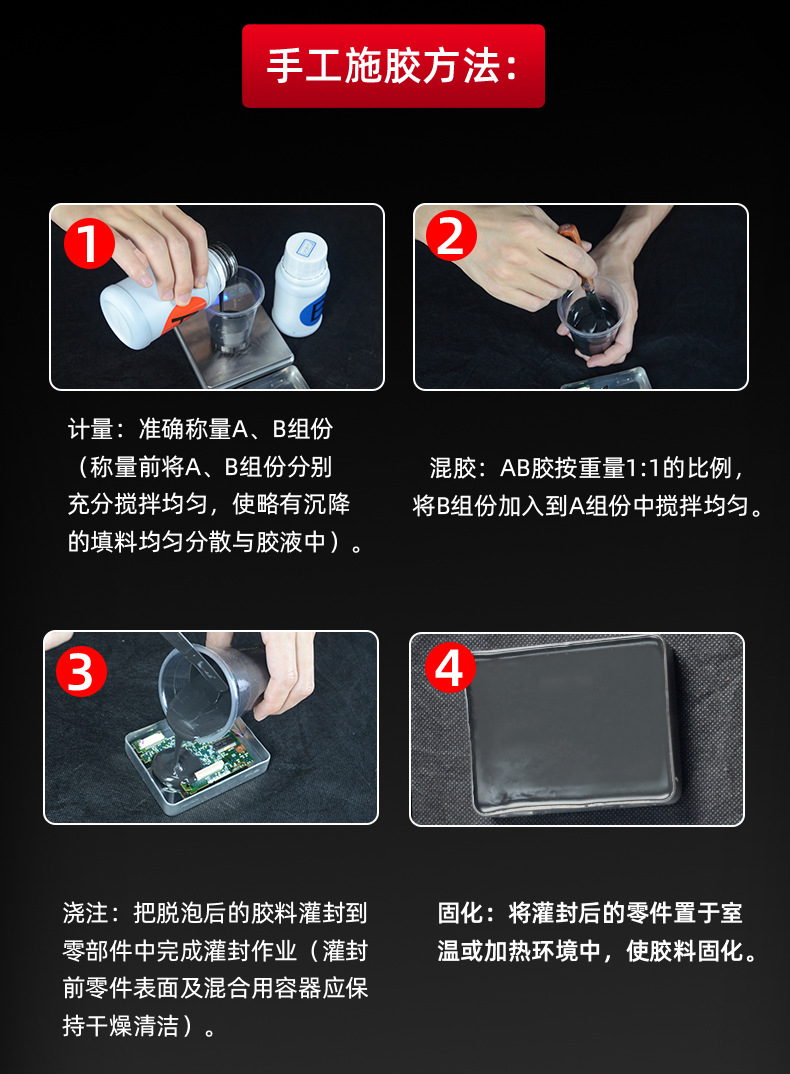 手工施胶方法：

1

计量：准确称量A、B组份（称量前将A、B组份分别充分搅拌均匀，使略有沉降的填料均匀分散与胶液中）。

2

混胶：AB胶按重量1:1的比例，将B组份加入到A组份中搅拌均匀。

3

浇注：把脱泡后的胶料灌封到零部件中完成灌封作业（灌封前零件表面及混合用容器应保持干燥清洁）。

4

固化：将灌封后的零件置于室温或加热环境中，使胶料固化。