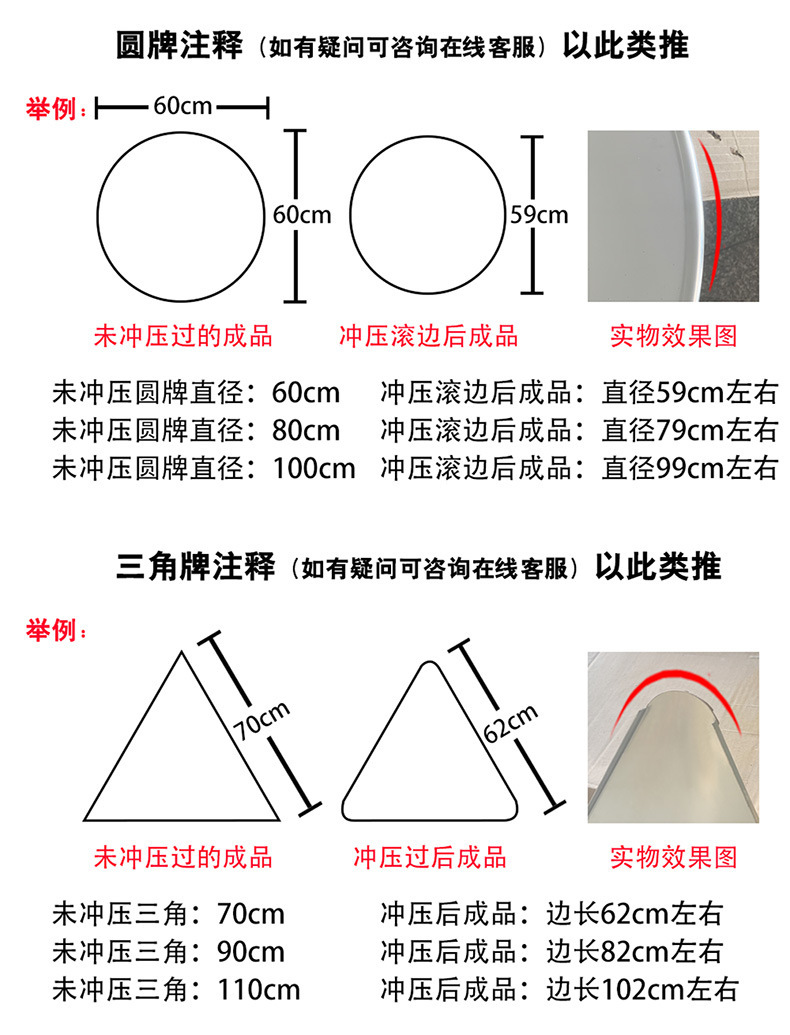 圆牌注释（如有疑问可咨询在线客服）以此类推

举例：

60cm

60cm

59cm

未冲压过的成品

冲压滚边后成品

实物效果图

未冲压圆牌直径：60cm　冲压滚边后成品：直径59cm左右
未冲压圆牌直径：80cm　冲压滚边后成品：直径79cm左右
未冲压圆牌直径：100cm　冲压滚边后成品：直径99cm左右

三角牌注释（如有疑问可咨询在线客服）以此类推

举例：

70cm

62cm

未冲压过的成品

冲压过后成品

实物效果图

未冲压三角：70cm　冲压后成品：边长62cm左右
未冲压三角：90cm　冲压后成品：边长82cm左右
未冲压三角：110cm　冲压后成品：边长102cm左右