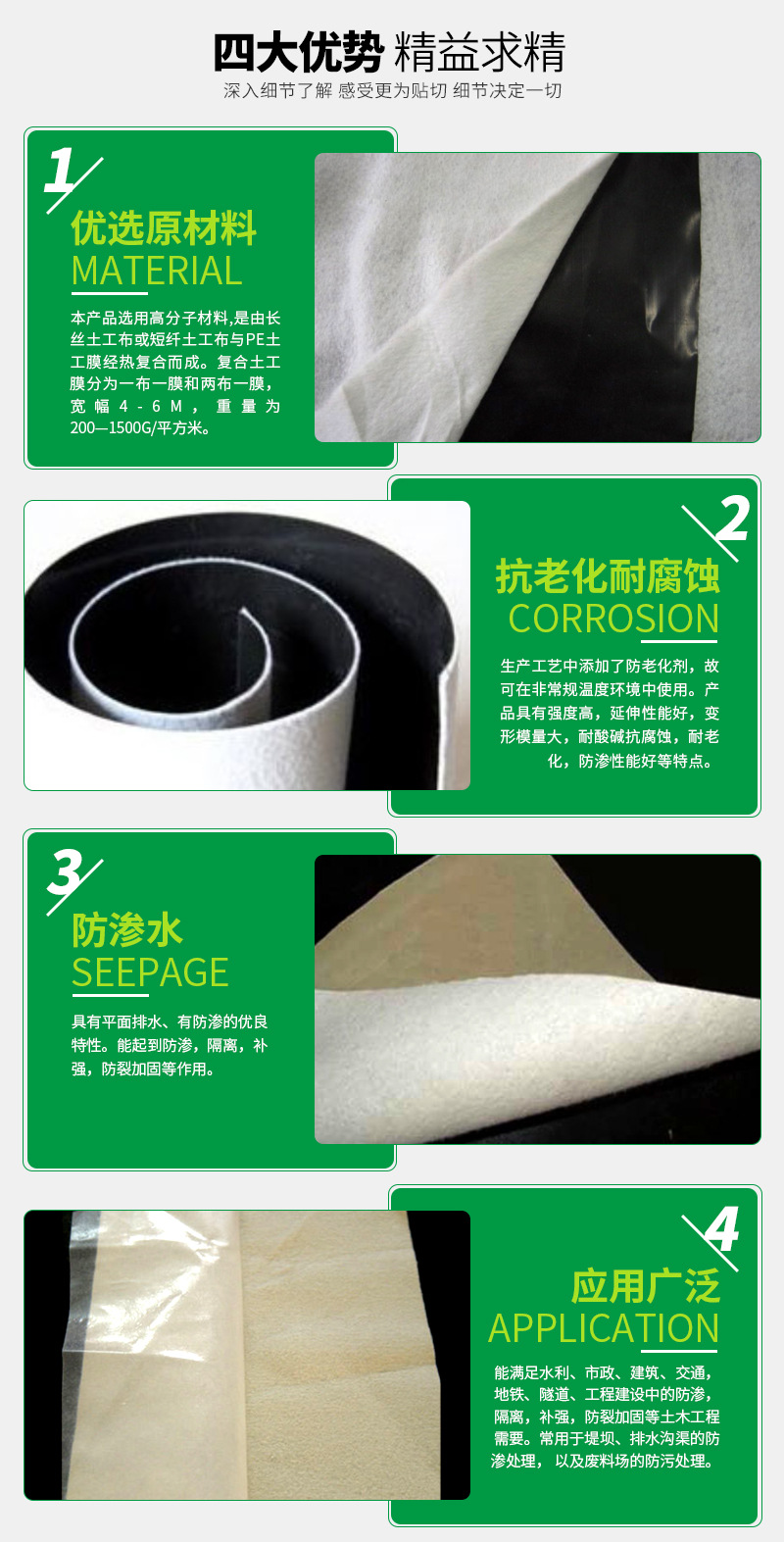 四大优势 精益求精

深入细节了解 感受更为贴切 细节决定一切

1

优选原材料

MATERIAL

本产品选用高分子材料,是由长丝土工布或短纤土工布与PE土工膜经热复合而成。复合土工膜分为一布一膜和两布一膜，宽幅4-6M，重量为200—1500G/平方米。

2

抗老化耐腐蚀

CORROSION

生产工艺中添加了防老化剂，故可在非常规温度环境中使用。产品具有强度高，延伸性能好，变形模量大，耐酸碱抗腐蚀，耐老化，防渗性能好等特点。

3

防渗水

SEEPAGE

具有平面排水、有防渗的优良特性。能起到防渗，隔离，补强，防裂加固等作用。

4

应用广泛

APPLICATION

能满足水利、市政、建筑、交通，地铁、隧道、工程建设中的防渗，隔离，补强，防裂加固等土木工程需要。常用于堤坝、排水沟渠的防渗处理， 以及废料场的防污处理。