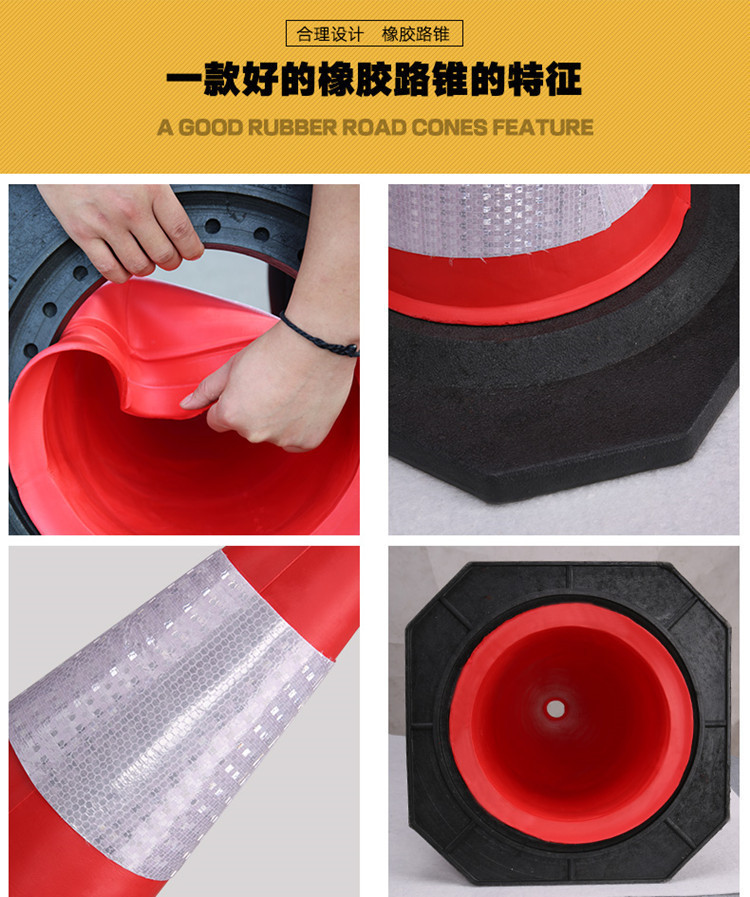 合理设计　橡胶路锥

一款好的橡胶路锥的特征

A GOOD RUBBER ROAD CONES FEATURE