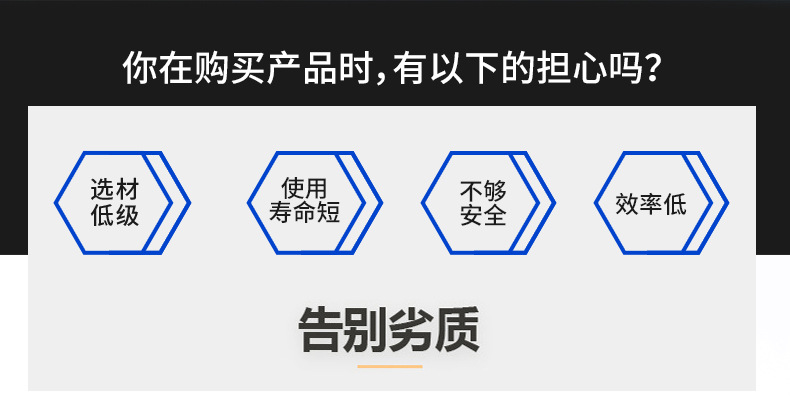 你在购买产品时,有以下的担心吗?

选材
低级

使用
寿命短

不够
安全

效率低

告别劣质