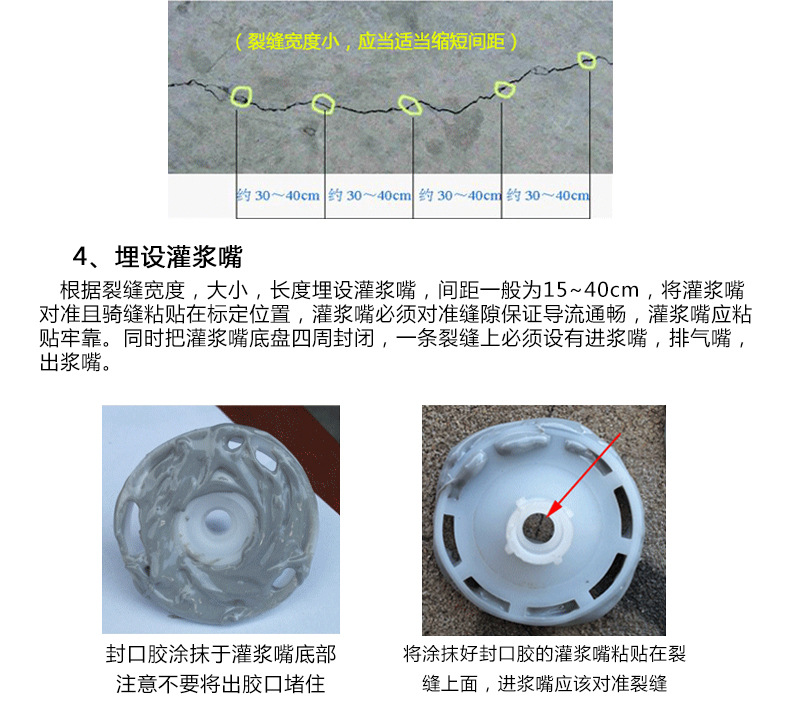 （裂缝宽度小，应当适当缩短间距）

约 30～40cm 约 30～40cm 约 30～40cm 约 30～40cm

4、埋设灌浆嘴

根据裂缝宽度，大小，长度埋设灌浆嘴，间距一般为15~40cm，将灌浆嘴对准且骑缝粘贴在标定位置，灌浆嘴必须对准缝隙保证导流通畅，灌浆嘴应粘贴牢靠。同时把灌浆嘴底盘四周封闭，一条裂缝上必须设有进浆嘴，排气嘴，出浆嘴。

封口胶涂抹于灌浆嘴底部
注意不要将出胶口堵住

将涂抹好封口胶的灌浆嘴粘贴在裂缝上面，进浆嘴应该对准裂缝