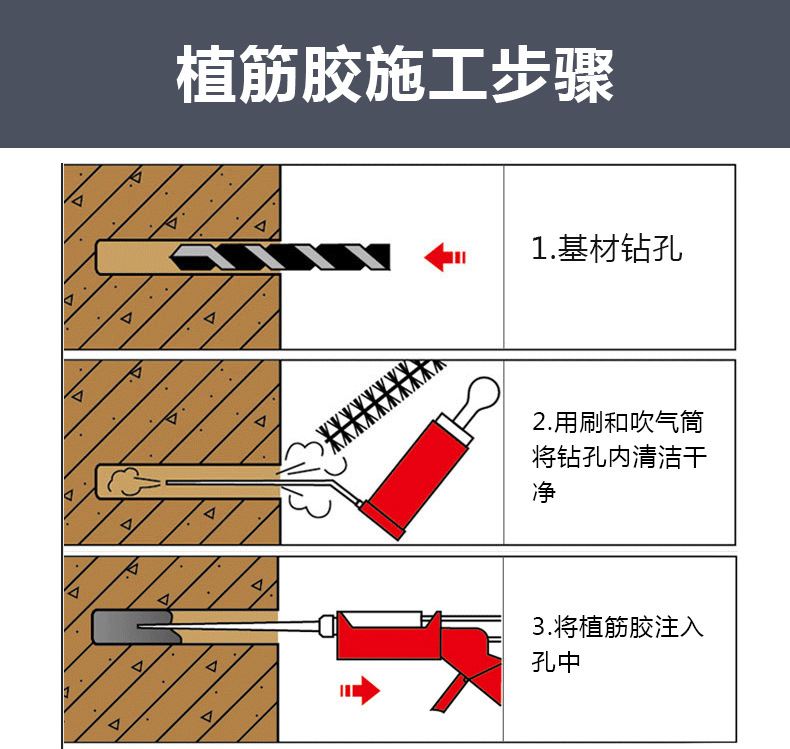 植筋胶施工步骤

1.基材钻孔

2.用刷和吹气筒将钻孔内清洁干净

3.将植筋胶注入孔中