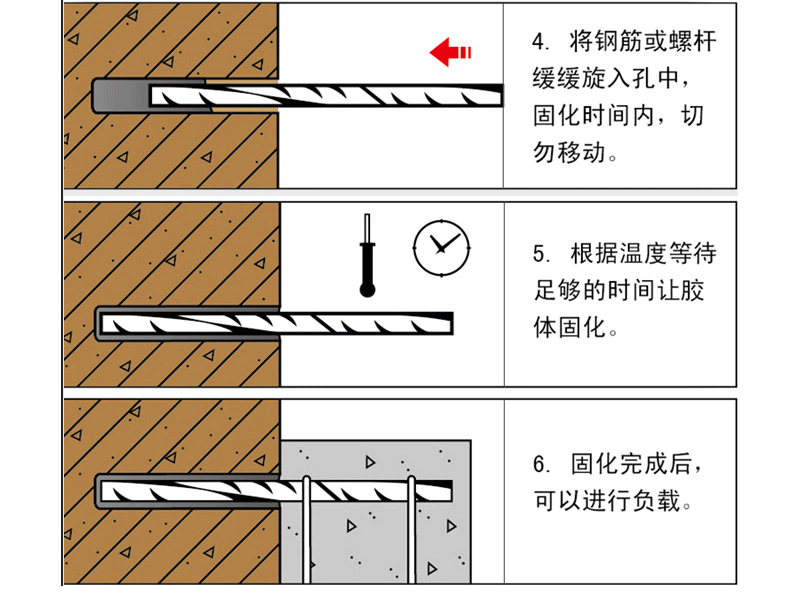 4. 将钢筋或螺杆缓缓旋入孔中，固化时间内，切勿移动。

5. 根据温度等待足够的时间让胶体固化。

6. 固化完成后，可以进行负载。