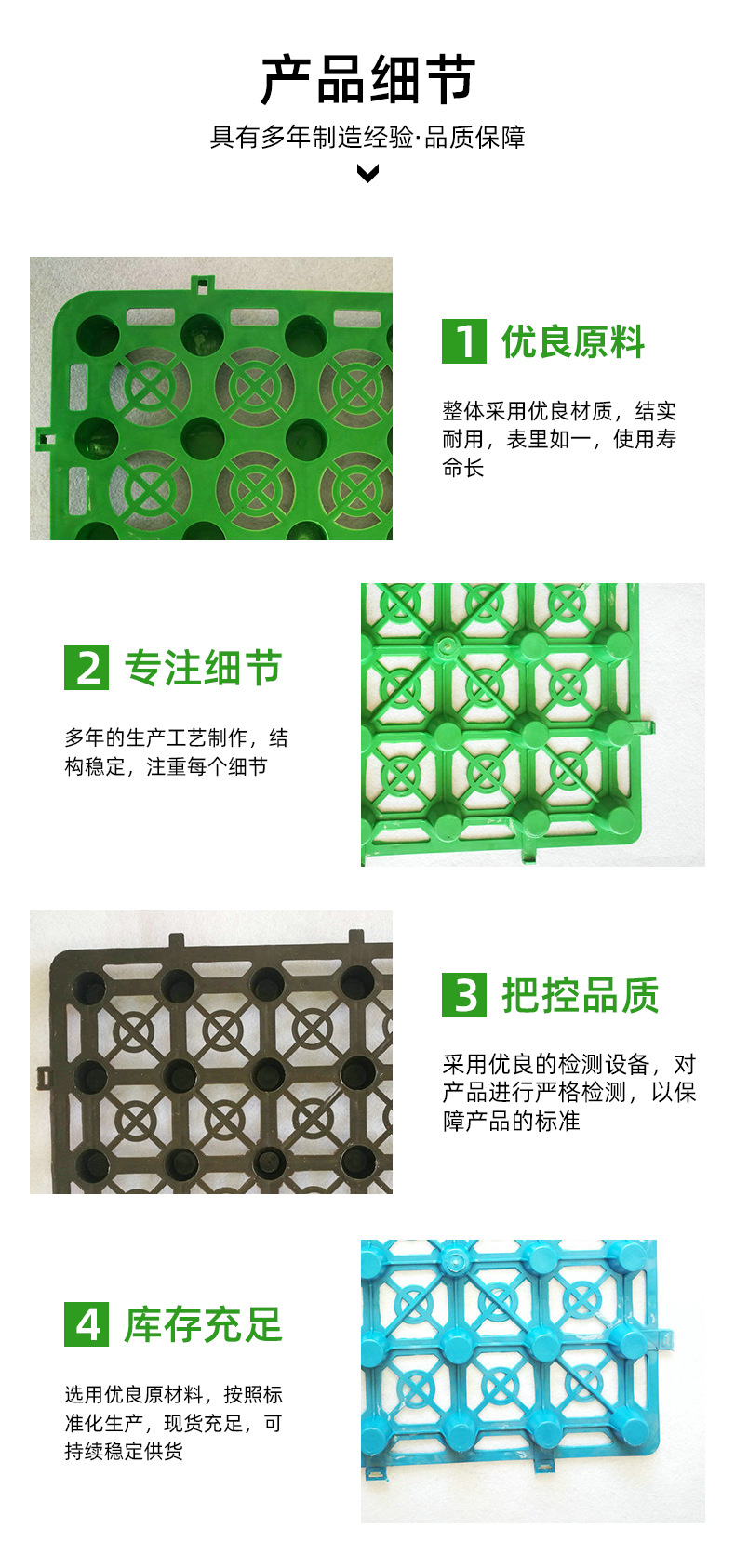 产品细节

具有多年制造经验·品质保障

1 优良原料

整体采用优良材质，结实耐用，表里如一，使用寿命长

2 专注细节

多年的生产工艺制作，结构稳定，注重每个细节

3 把控品质

采用优良的检测设备，对产品进行严格检测，以保障产品的标准

4 库存充足

选用优良原材料，按照标准化生产，现货充足，可持续稳定供货