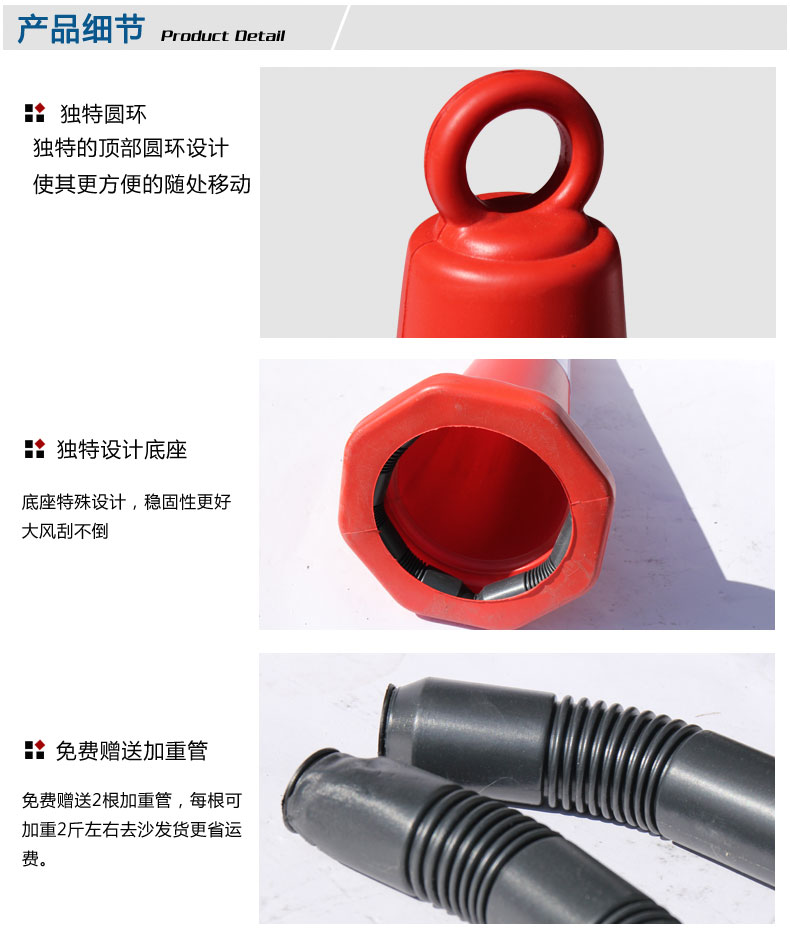 产品细节 Product Detail

独特圆环
独特的顶部圆环设计
使其更方便的随处移动

独特设计底座

底座特殊设计，稳固性更好
大风刮不倒

免费赠送加重管

免费赠送2根加重管，每根可加重2斤左右去沙发货更省运费。