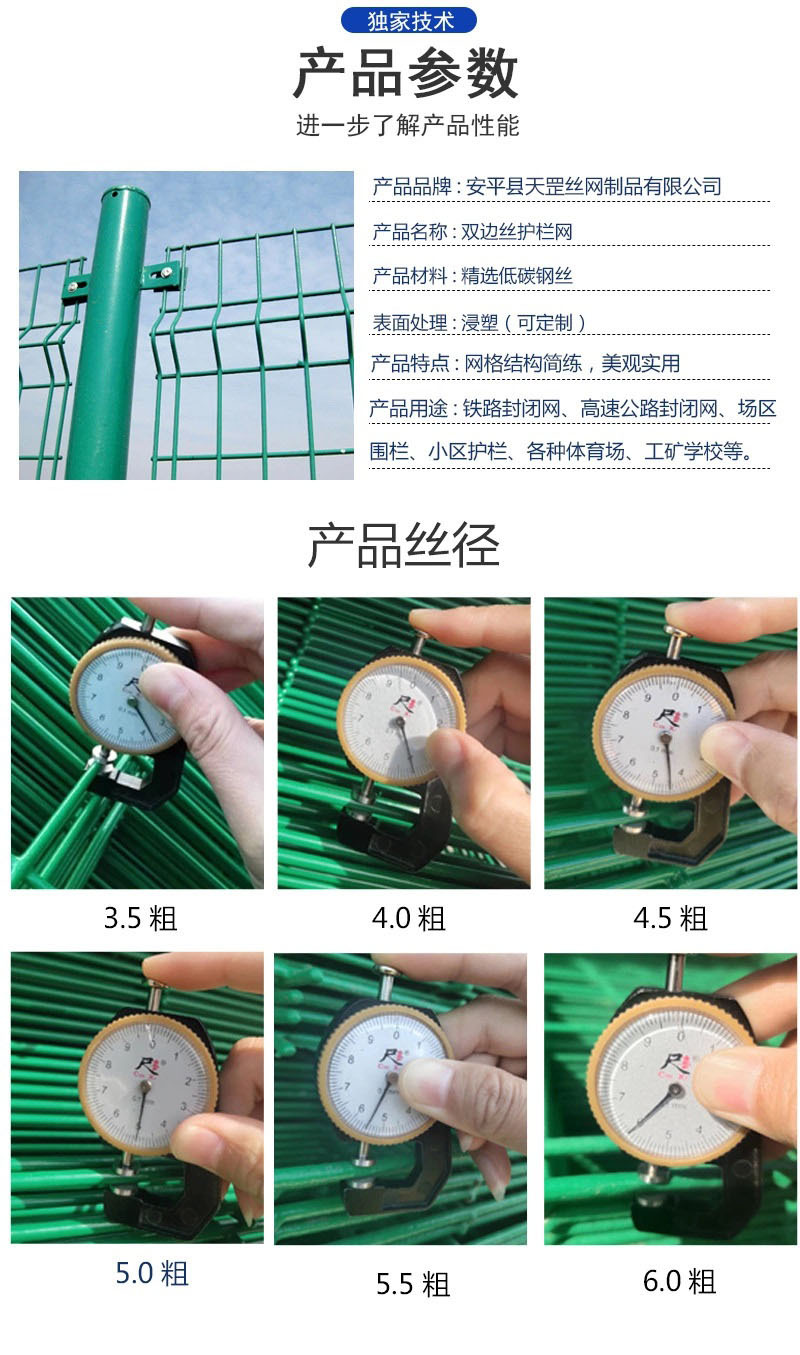 独家技术

产品参数

进一步了解产品性能

产品品牌：安平县天罡丝网制品有限公司

产品名称：双边丝护栏网

产品材料：精选低碳钢丝

表面处理：浸塑（可定制）

产品特点：网格结构简练，美观实用

产品用途：铁路封闭网、高速公路封闭网、场区围栏、小区护栏、各种体育场、工矿学校等。

产品丝径

3.5 粗

4.0 粗

4.5 粗

5.0 粗

5.5 粗

6.0 粗