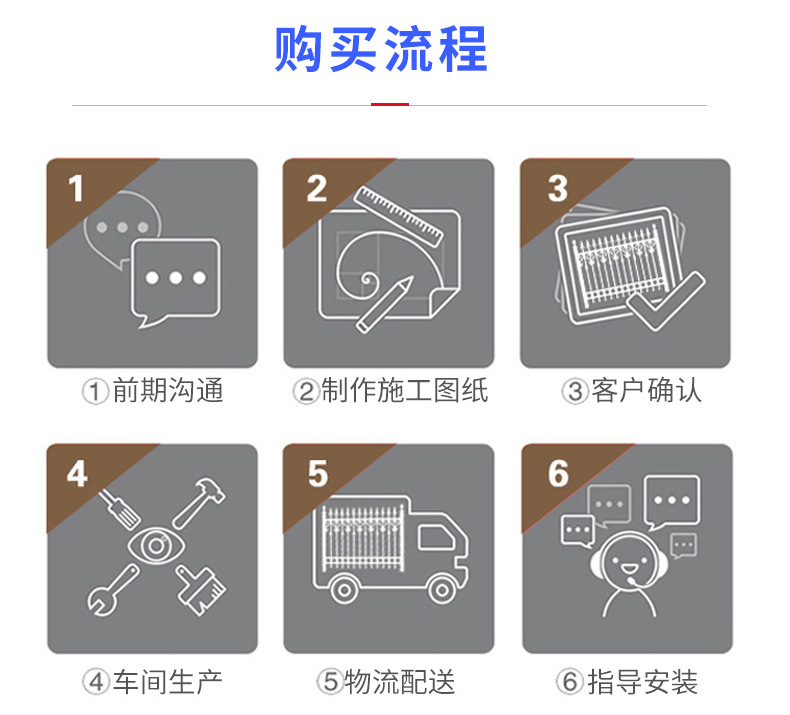 购买流程

1

①前期沟通

2

②制作施工图纸

3

③客户确认

4

④车间生产

5

⑤物流配送

6

⑥指导安装