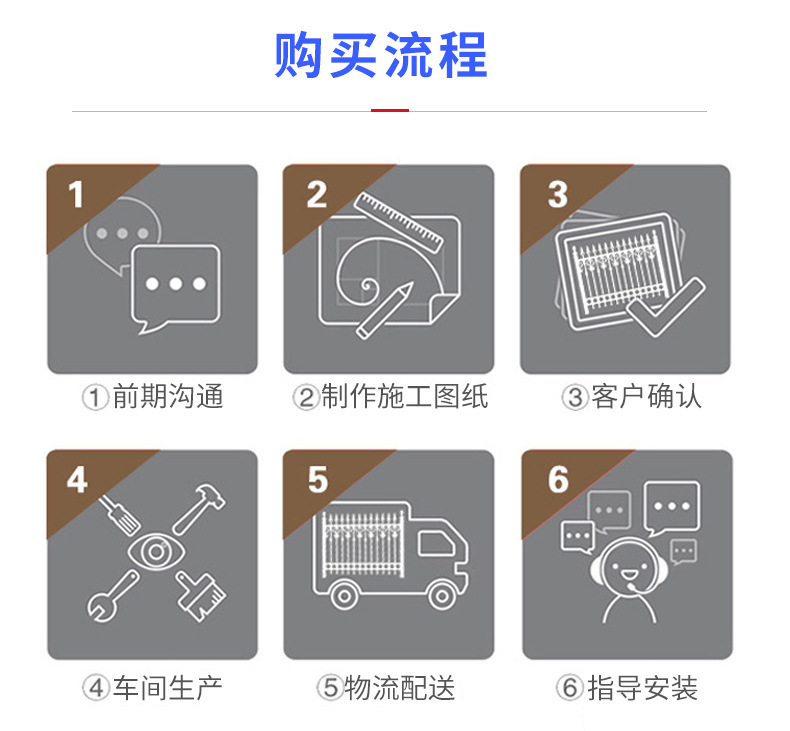 购买流程

1

①前期沟通

2

②制作施工图纸

3

③客户确认

4

④车间生产

5

⑤物流配送

6

⑥指导安装