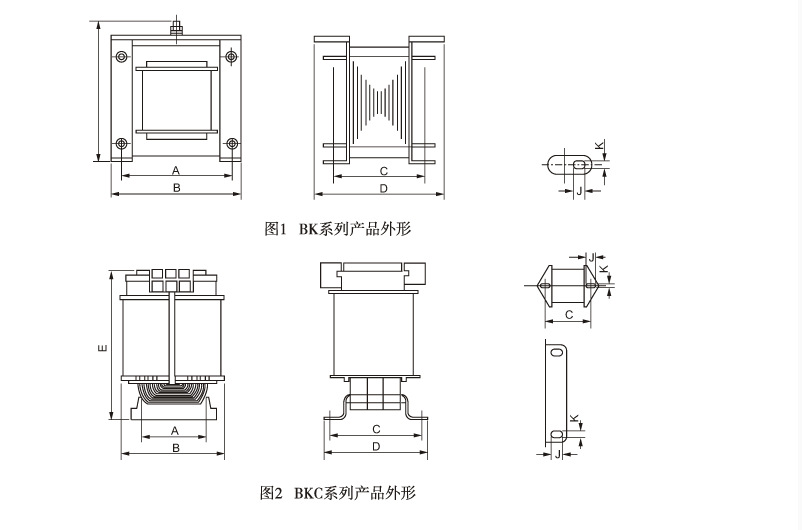 A
B
C
D
K
J

图1 BK系列产品外形

E
A
B
C
D
J
K
C
K
J

图2 BKC系列产品外形