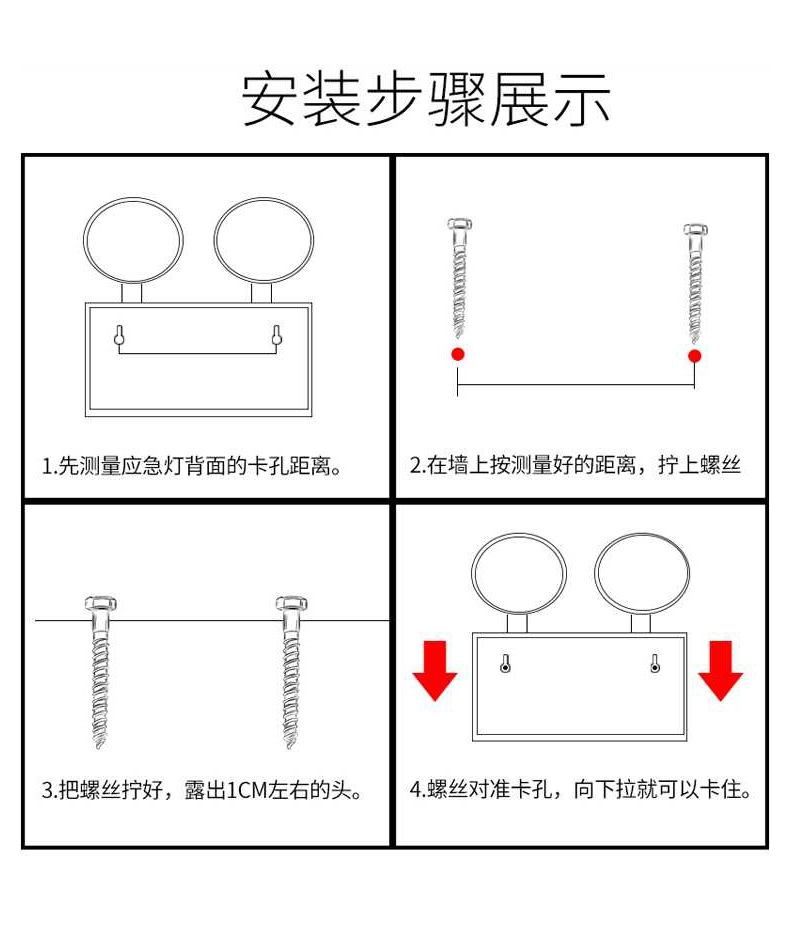 安装步骤展示

1.先测量应急灯背面的卡孔距离。

2.在墙上按测量好的距离，拧上螺丝

3.把螺丝拧好，露出1CM左右的头。

4.螺丝对准卡孔，向下拉就可以卡住。