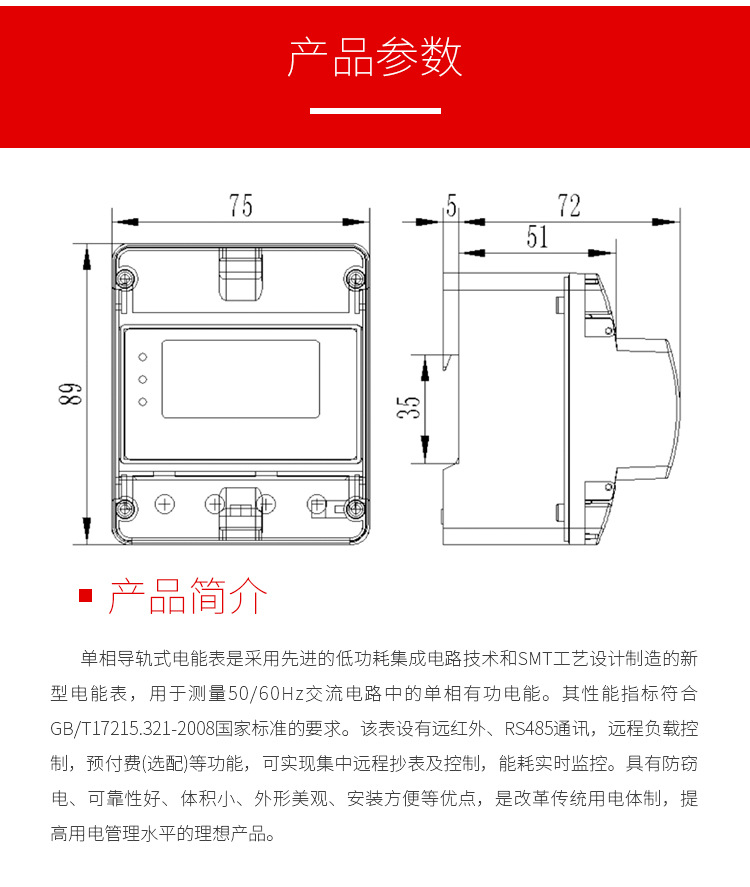 产品参数

75

89

5

72

51

35

产品简介

单相导轨式电能表是采用先进的低功耗集成电路技术和SMT工艺设计制造的新型电能表，用于测量50/60Hz交流电路中的单相有功电能。其性能指标符合GB/T17215.321-2008国家标准的要求。该表设有远红外、RS485通讯，远程负载控制，预付费(选配)等功能，可实现集中远程抄表及控制，能耗实时监控。具有防窃电、可靠性好、体积小、外形美观、安装方便等优点，是改革传统用电体制，提高用电管理水平的理想产品。